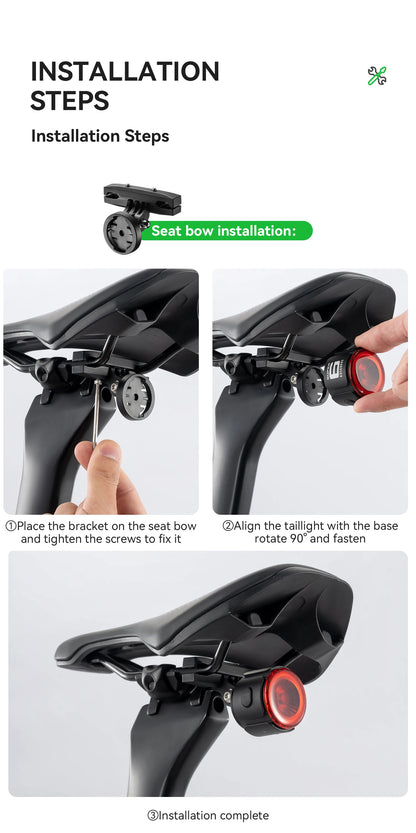 INSTALLATION STEPS

Installation Steps

Seat bow installation:

①Place the bracket on the seat bow and tighten the screws to fix it

②Align the taillight with the base rotate 90° and fasten

③Installation complete