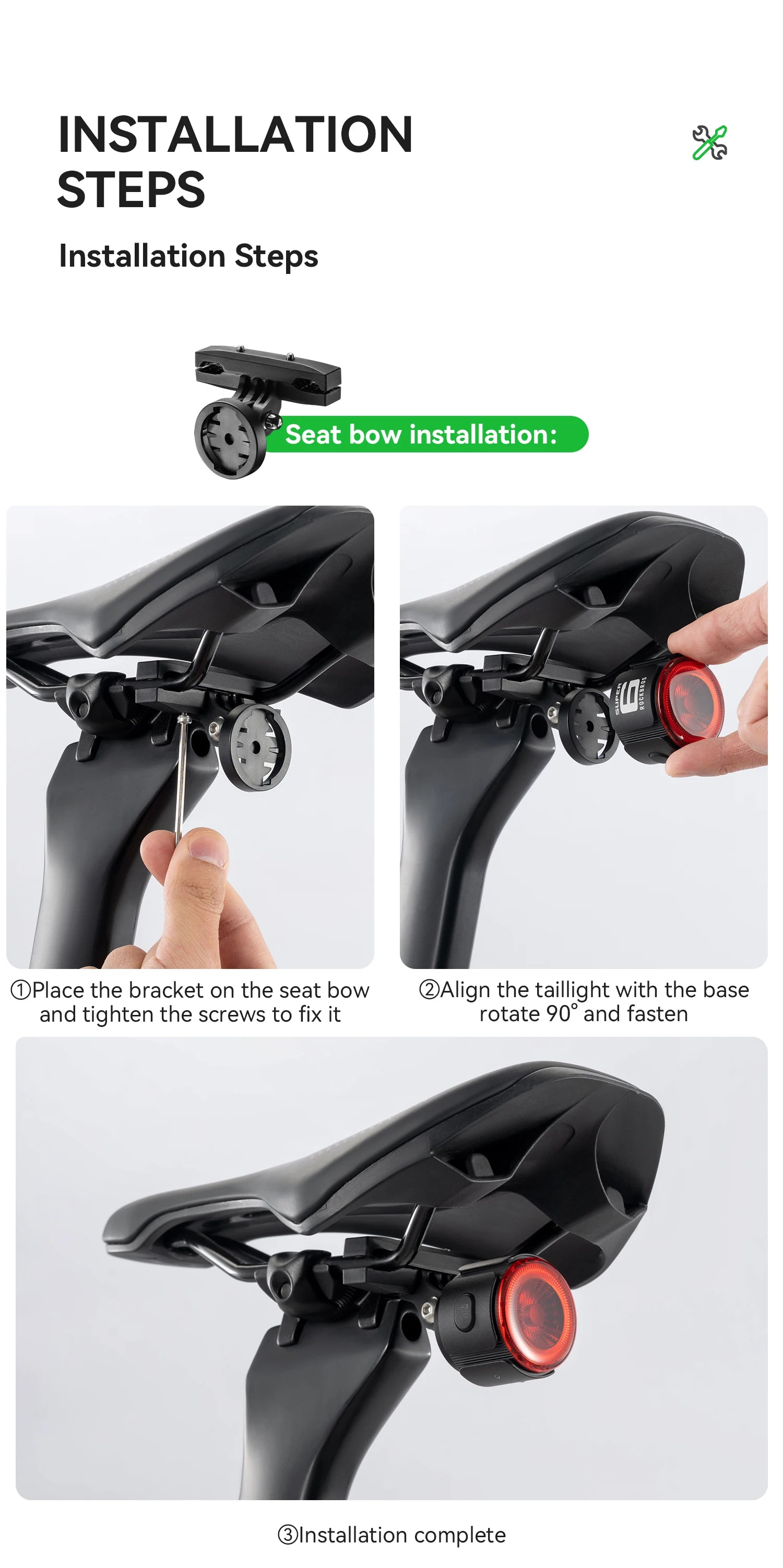 INSTALLATION STEPS

Installation Steps

Seat bow installation:

SUPER 6 ROCKBROS

①Place the bracket on the seat bow and tighten the screws to fix it

②Align the taillight with the base rotate 90° and fasten

③Installation complete